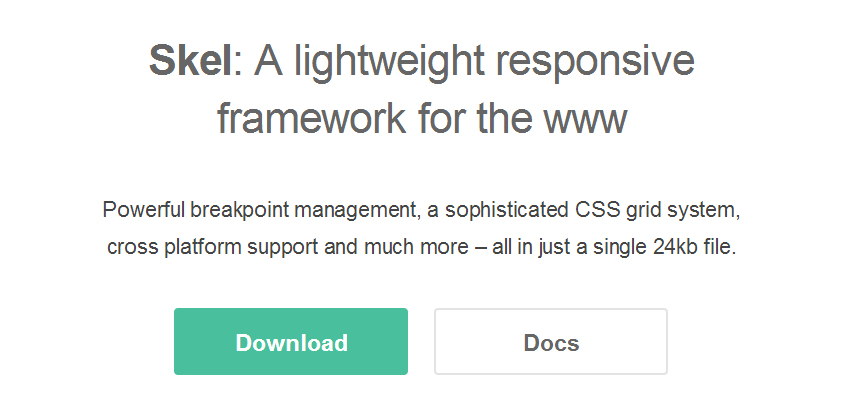 Skel: A lightweight responsive framework for the www

Powerful breakpoint management, a sophisticated CSS grid system, cross platform support and much more – all in just a single 24kb file.

Download

Docs